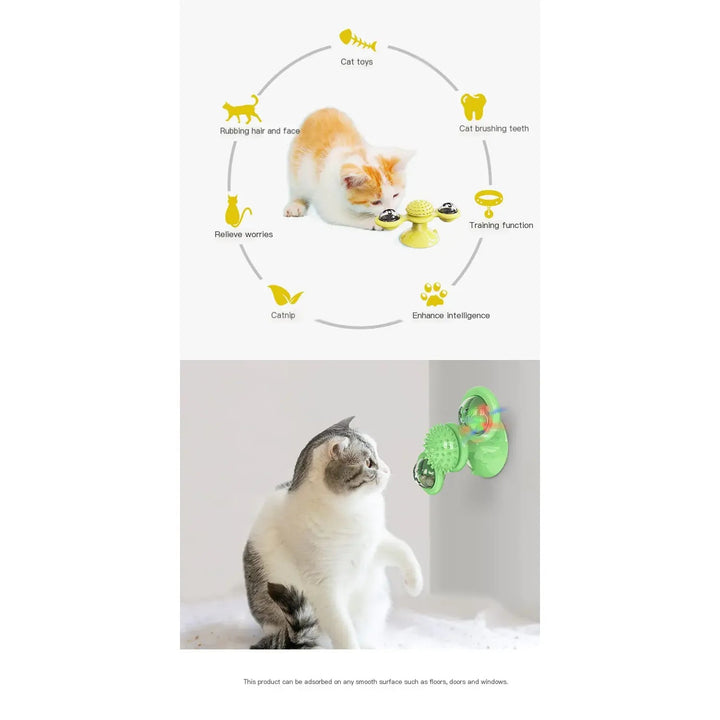 Cat toys

Rubbing hair and face

Cat brushing teeth

Relieve worries

Training function

Catnip

Enhance intelligence

This product can be adsorbed on any smooth surface such as floors, doors and windows.