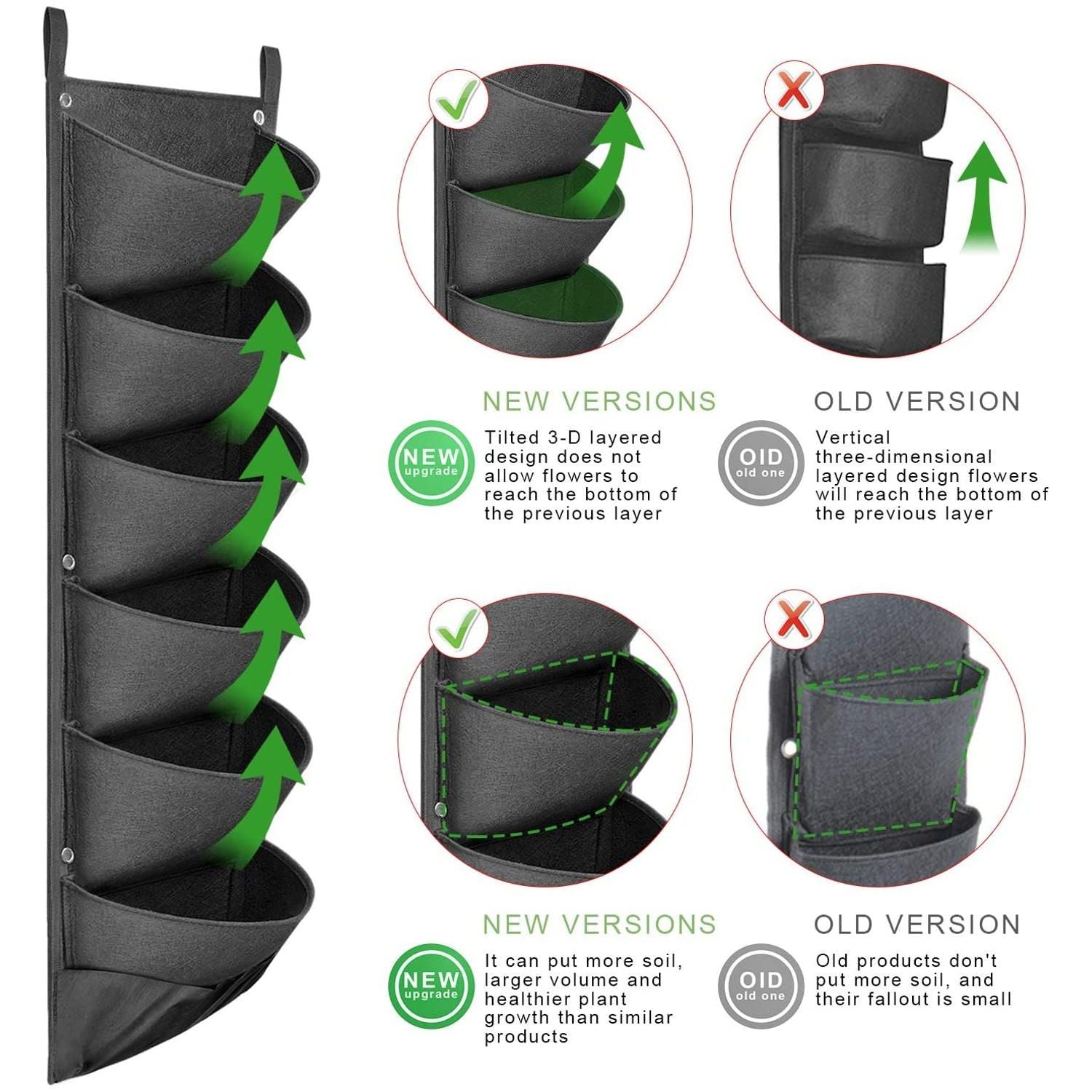 NEW VERSIONS

NEW upgrade

Tilted 3-D layered design does not allow flowers to reach the bottom of the previous layer

OLD VERSION

OID old one

Vertical three-dimensional layered design flowers will reach the bottom of the previous layer

NEW VERSIONS

NEW upgrade

It can put more soil, larger volume and healthier plant growth than similar products

OLD VERSION

OID old one

Old products don't put more soil, and their fallout is small